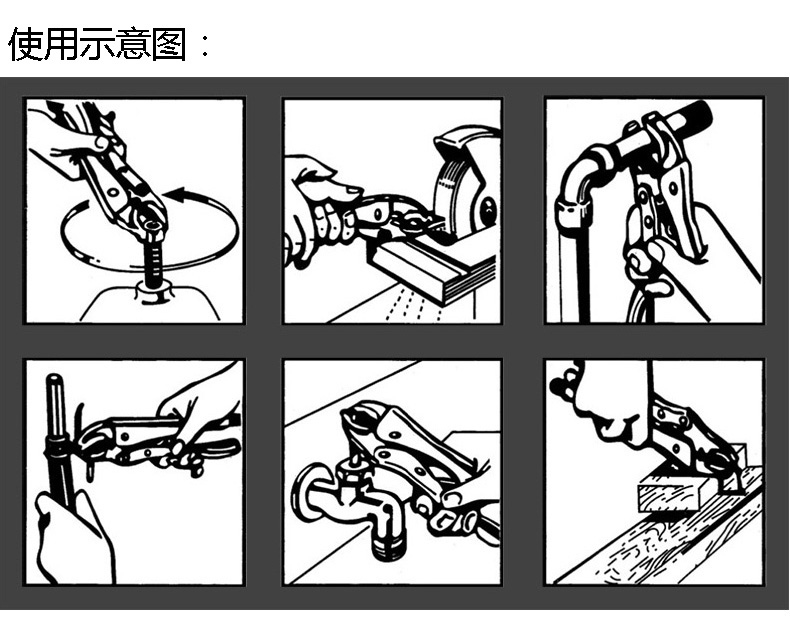 使用示意图：